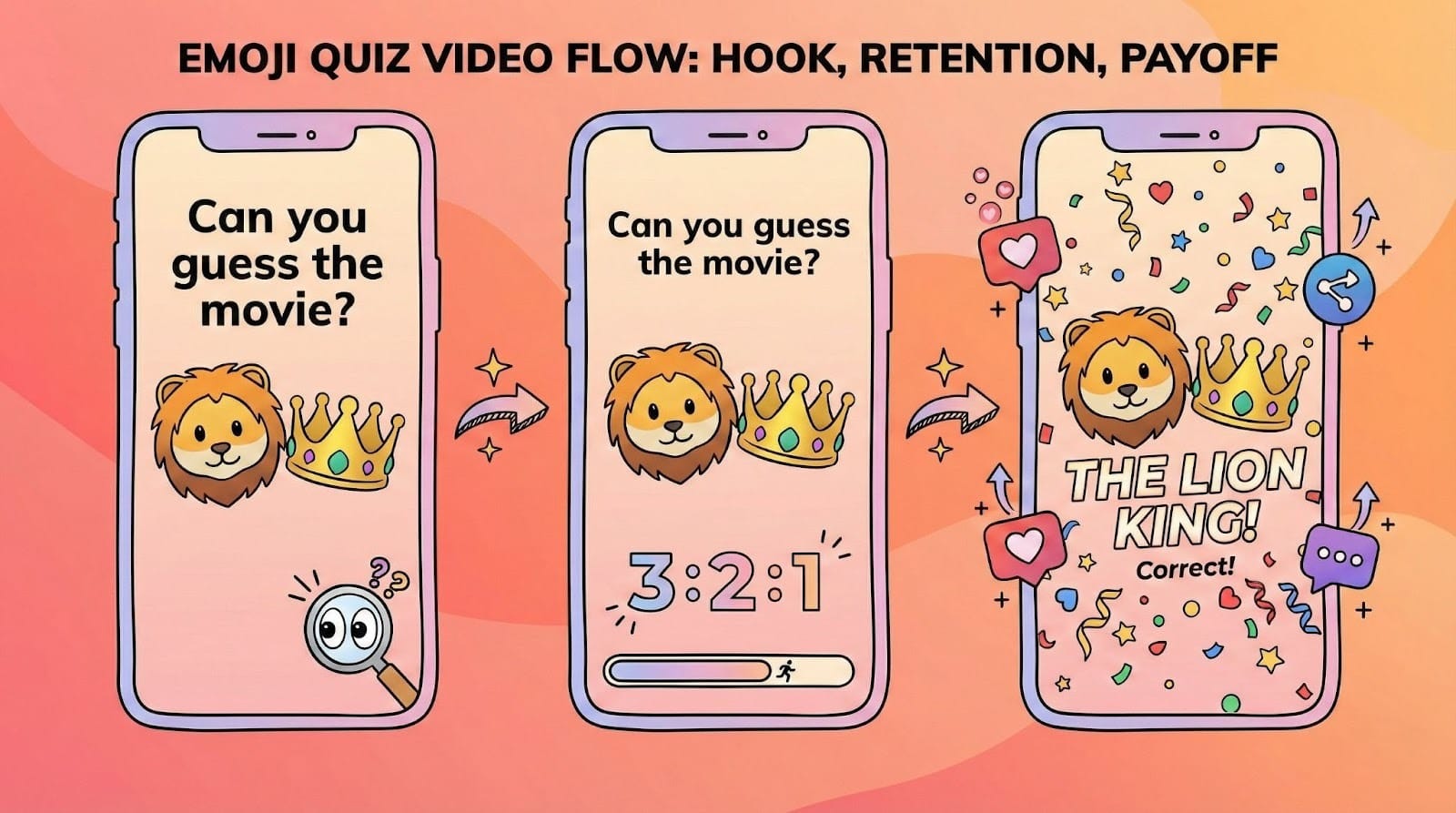 EMOJI QUIZ VIDEO FLOW: HOOK, RETENTION, PAYOFF

Can you guess the movie?

??

Can you guess the movie?

3:2:1

THE LION KING!

Correct!